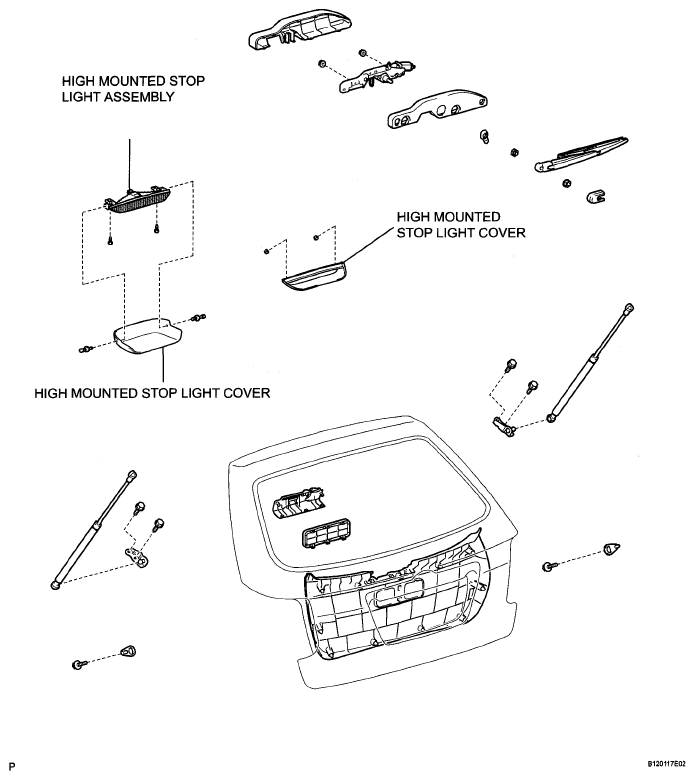 HIGH MOUNTED STOP LIGHT ASSEMBLY

HIGH MOUNTED STOP LIGHT COVER

HIGH MOUNTED STOP LIGHT COVER

P

B120117E02