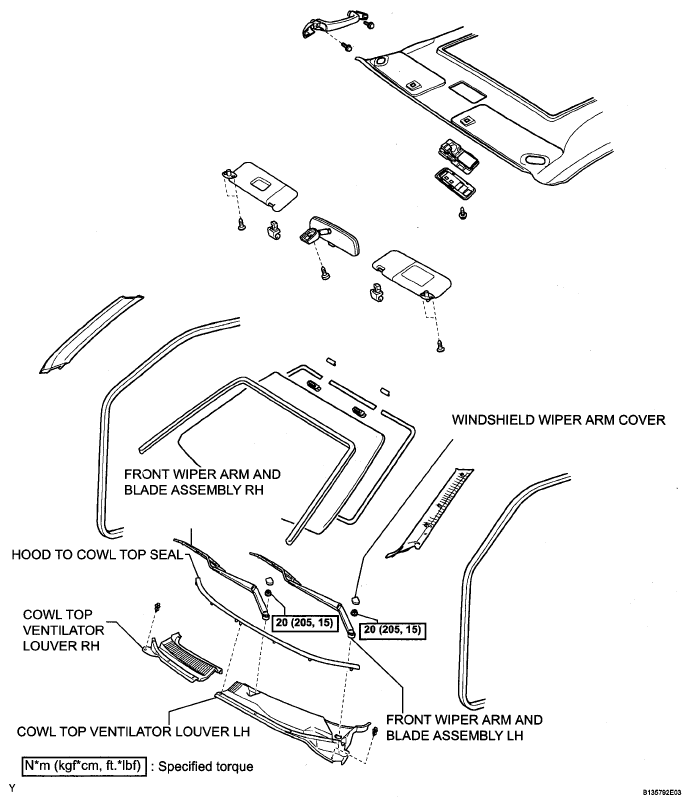 WINDSHIELD WIPER ARM COVER

FRONT WIPER ARM AND BLADE ASSEMBLY RH

HOOD TO COWL TOP SEAL

COWL TOP VENTILATOR LOUVER RH

20 (205, 15)

20 (205, 15)

COWL TOP VENTILATOR LOUVER LH

FRONT WIPER ARM AND BLADE ASSEMBLY LH

N*m (kgf*cm, ft.*lbf) : Specified torque

Y

B135792E03