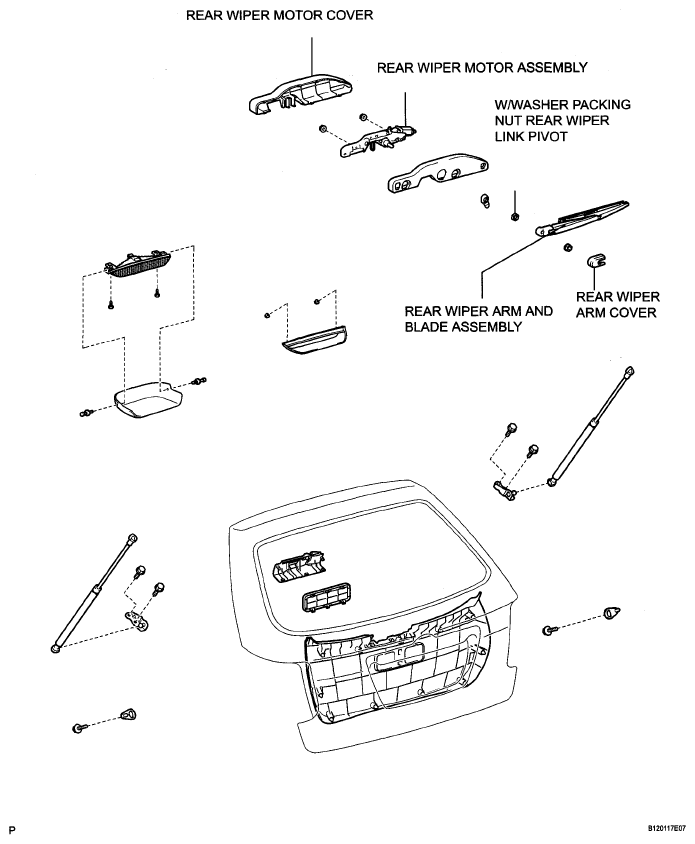 REAR WIPER MOTOR COVER

REAR WIPER MOTOR ASSEMBLY

W/WASHER PACKING NUT REAR WIPER LINK PIVOT

REAR WIPER ARM AND BLADE ASSEMBLY

REAR WIPER ARM COVER

P

B120117E07