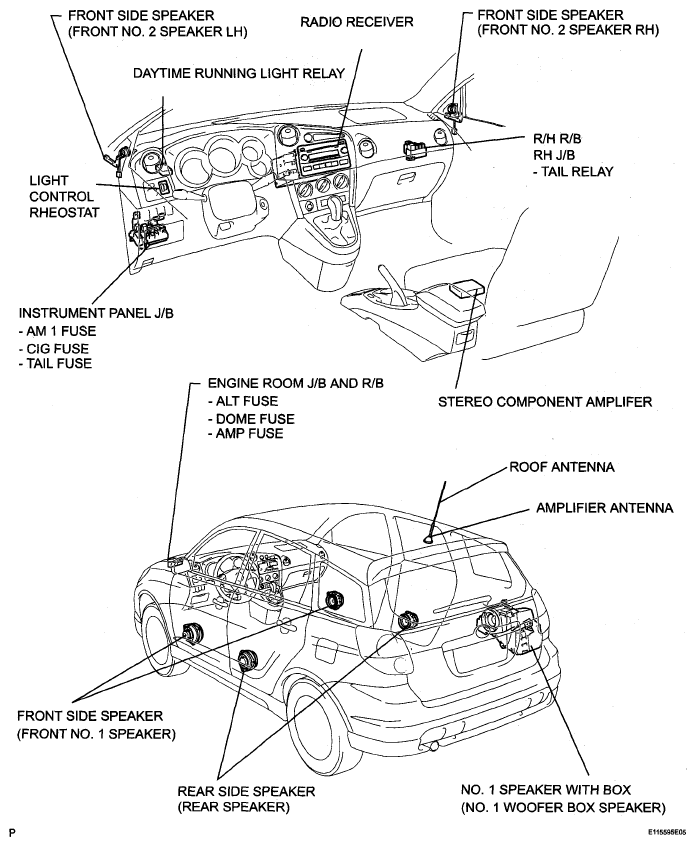 FRONT SIDE SPEAKER
(FRONT NO. 2 SPEAKER LH)

RADIO RECEIVER

FRONT SIDE SPEAKER
(FRONT NO. 2 SPEAKER RH)

DAYTIME RUNNING LIGHT RELAY

R/H R/B
RH J/B
- TAIL RELAY

LIGHT
CONTROL
RHEOSTAT

INSTRUMENT PANEL J/B
- AM 1 FUSE
- CIG FUSE
- TAIL FUSE

ENGINE ROOM J/B AND R/B
- ALT FUSE
- DOME FUSE
- AMP FUSE

STEREO COMPONENT AMPLIFER

ROOF ANTENNA

AMPLIFIER ANTENNA

FRONT SIDE SPEAKER
(FRONT NO. 1 SPEAKER)

REAR SIDE SPEAKER
(REAR SPEAKER)

NO. 1 SPEAKER WITH BOX
(NO. 1 WOOFER BOX SPEAKER)

P

E115595E05