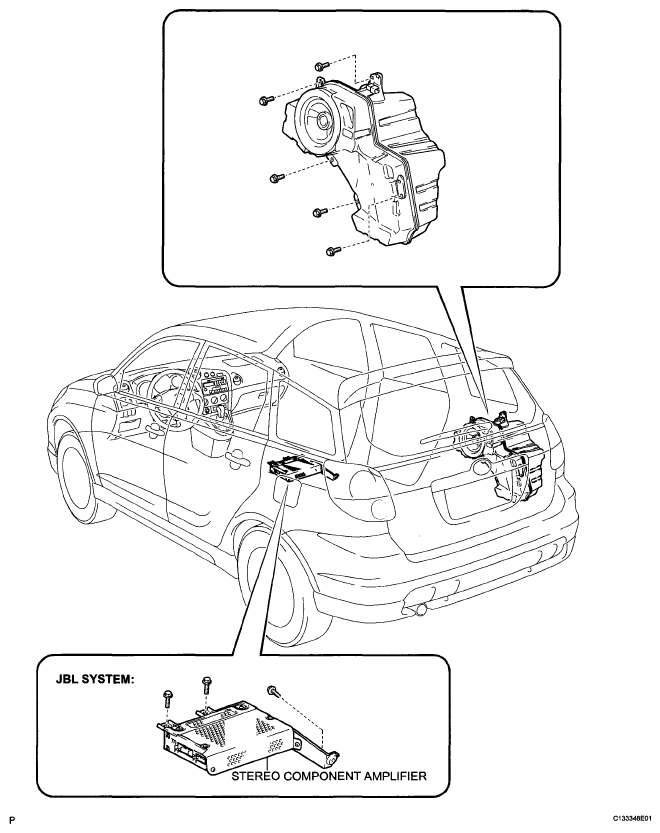 JBL SYSTEM:

STEREO COMPONENT AMPLIFIER

P

C133348E01