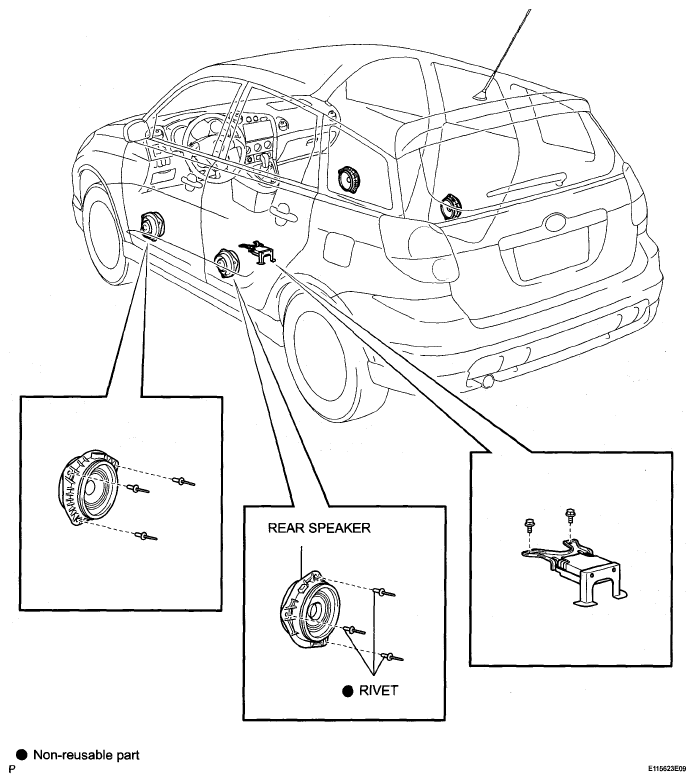 REAR SPEAKER

● RIVET

● Non-reusable part

P

E115623E09