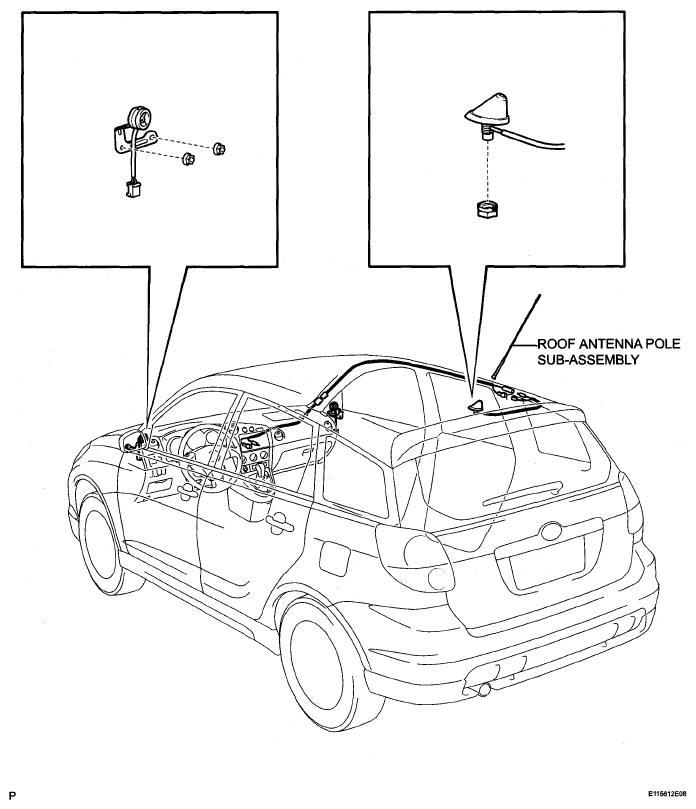 ROOF ANTENNA POLE SUB-ASSEMBLY

P

E115812E08