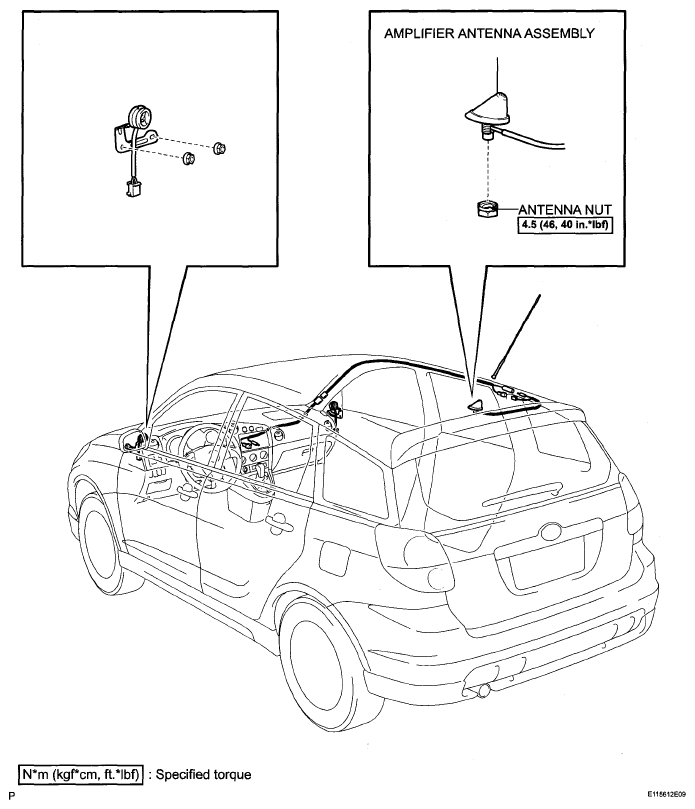 AMPLIFIER ANTENNA ASSEMBLY

ANTENNA NUT
4.5 (46, 40 in.*lbf)

N*m (kgf*cm, ft.*lbf) : Specified torque

P

E115612E09