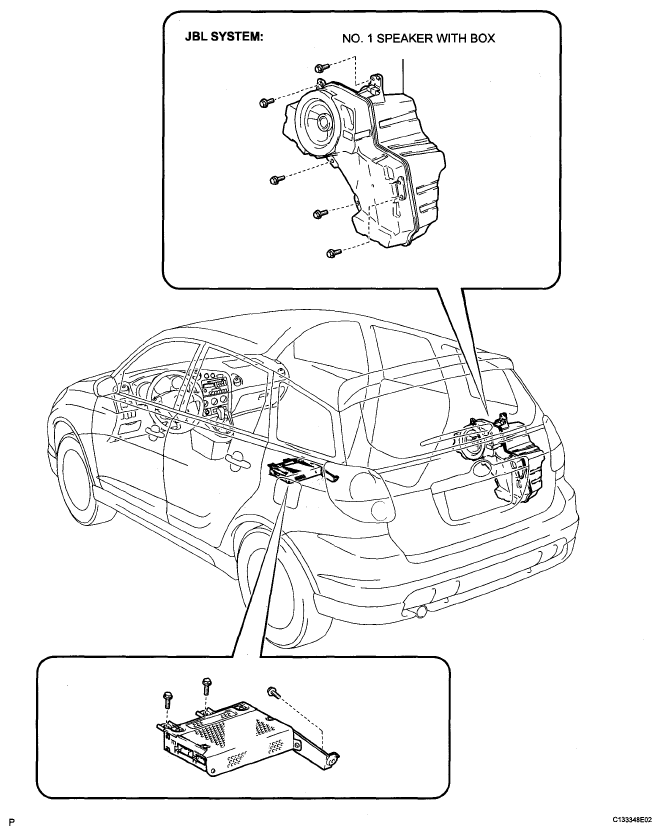 JBL SYSTEM:

NO. 1 SPEAKER WITH BOX

P

C133348E02