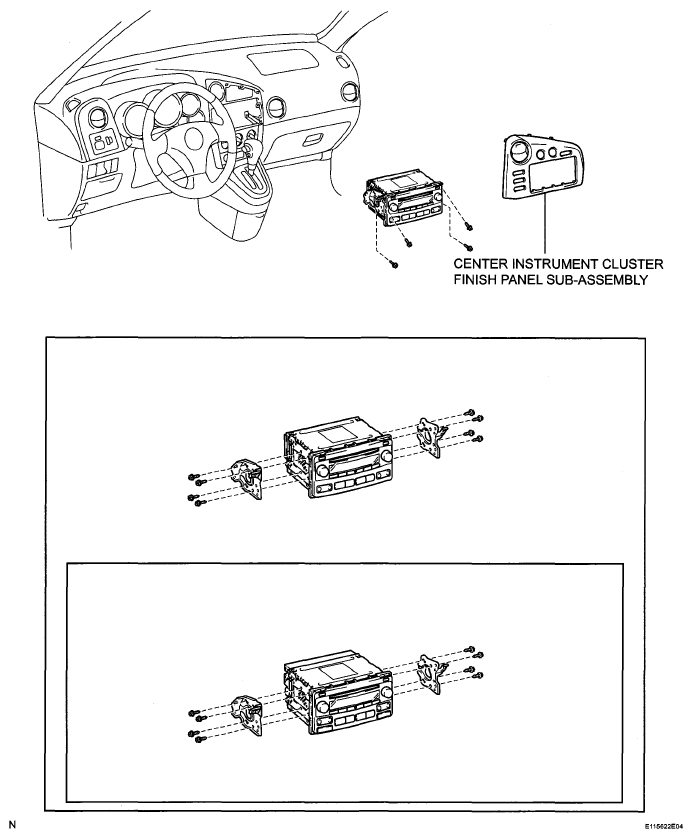 CENTER INSTRUMENT CLUSTER FINISH PANEL SUB-ASSEMBLY

N

E115622E04