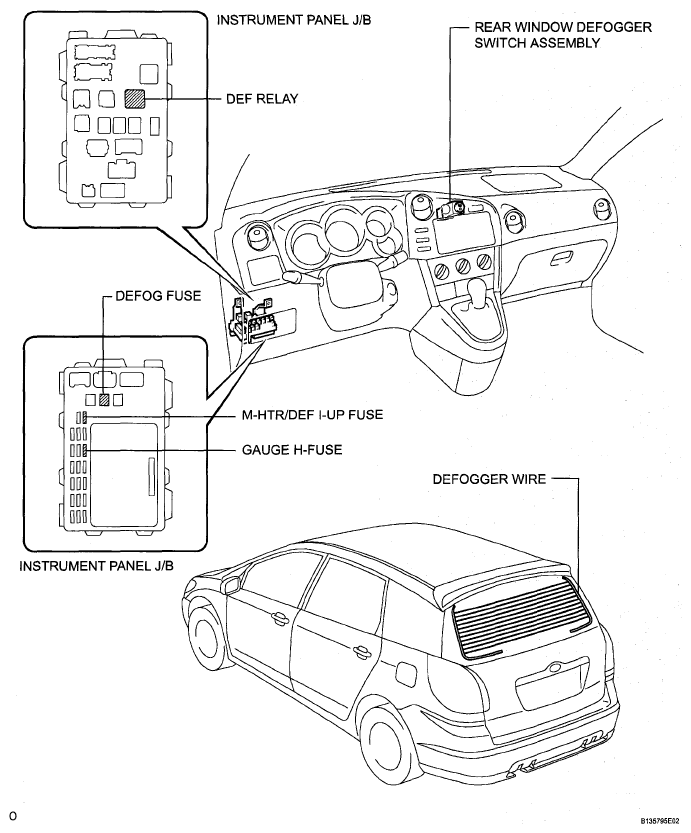 INSTRUMENT PANEL J/B

REAR WINDOW DEFOGGER SWITCH ASSEMBLY

DEF RELAY

DEFOG FUSE

M-HTR/DEF I-UP FUSE

GAUGE H-FUSE

DEFOGGER WIRE

INSTRUMENT PANEL J/B

O

B135795E02