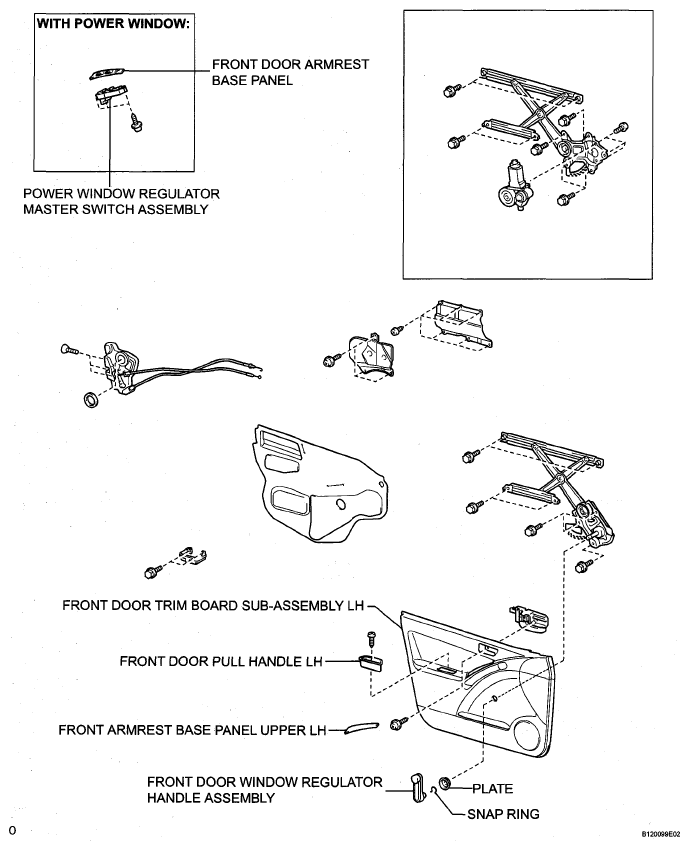 WITH POWER WINDOW:

FRONT DOOR ARMREST BASE PANEL

POWER WINDOW REGULATOR MASTER SWITCH ASSEMBLY

FRONT DOOR TRIM BOARD SUB-ASSEMBLY LH

FRONT DOOR PULL HANDLE LH

FRONT ARMREST BASE PANEL UPPER LH

FRONT DOOR WINDOW REGULATOR HANDLE ASSEMBLY

PLATE

SNAP RING

0

B120099E02