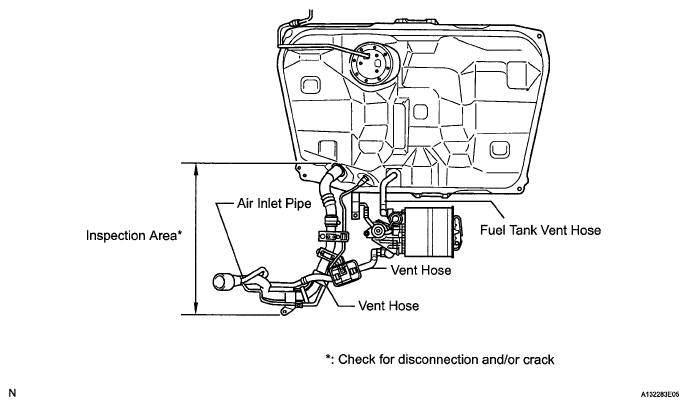 Air Inlet Pipe

Inspection Area*

Fuel Tank Vent Hose

Vent Hose

Vent Hose

*: Check for disconnection and/or crack

N

A132283E05