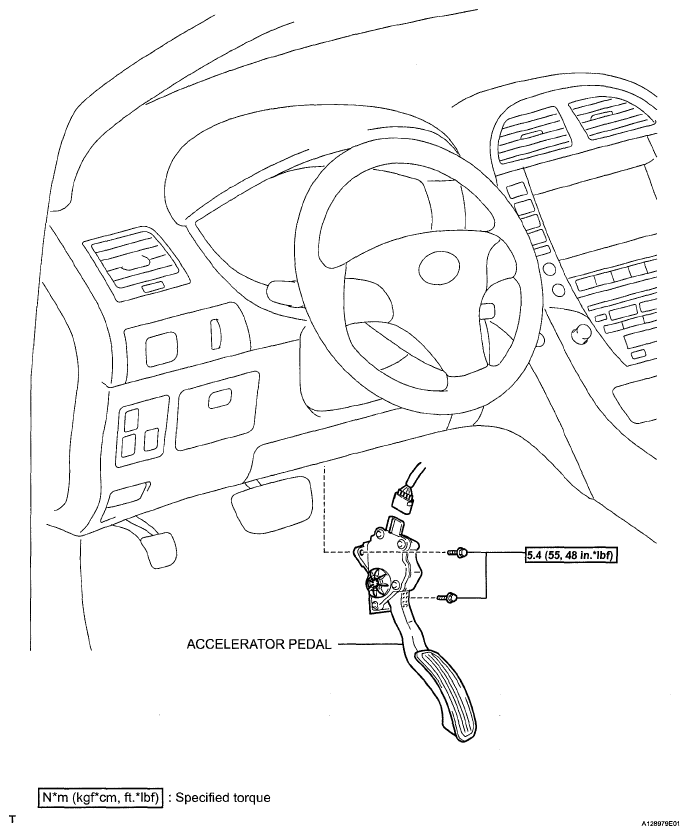 5.4 (55, 48 in.*lbf)

ACCELERATOR PEDAL

N*m (kgf*cm, ft.*lbf) : Specified torque

T

A128979E01