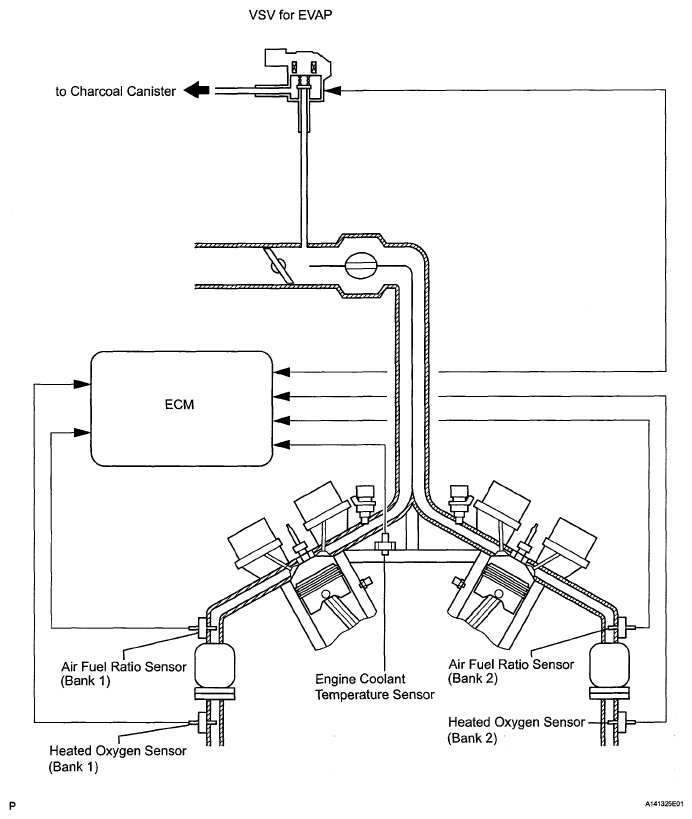 VSV for EVAP

to Charcoal Canister

ECM

Air Fuel Ratio Sensor (Bank 1)

Engine Coolant Temperature Sensor

Air Fuel Ratio Sensor (Bank 2)

Heated Oxygen Sensor (Bank 2)

Heated Oxygen Sensor (Bank 1)

P

A141325E01