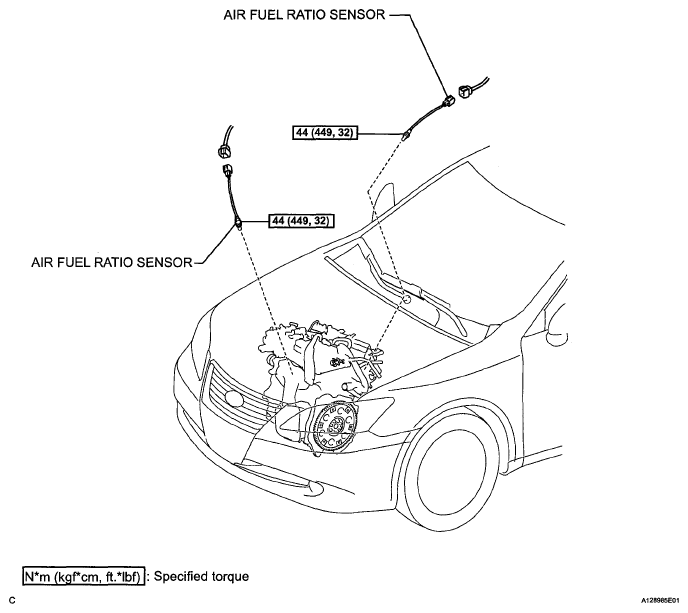 AIR FUEL RATIO SENSOR

44 (449, 32)

44 (449, 32)

AIR FUEL RATIO SENSOR

N*m (kgf*cm, ft.*lbf) : Specified torque

C

A128985E01