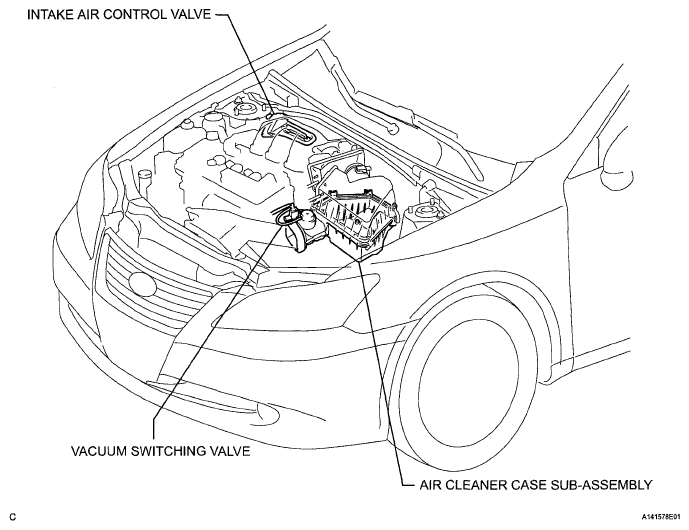 INTAKE AIR CONTROL VALVE

VACUUM SWITCHING VALVE

AIR CLEANER CASE SUB-ASSEMBLY

C

A141578E01