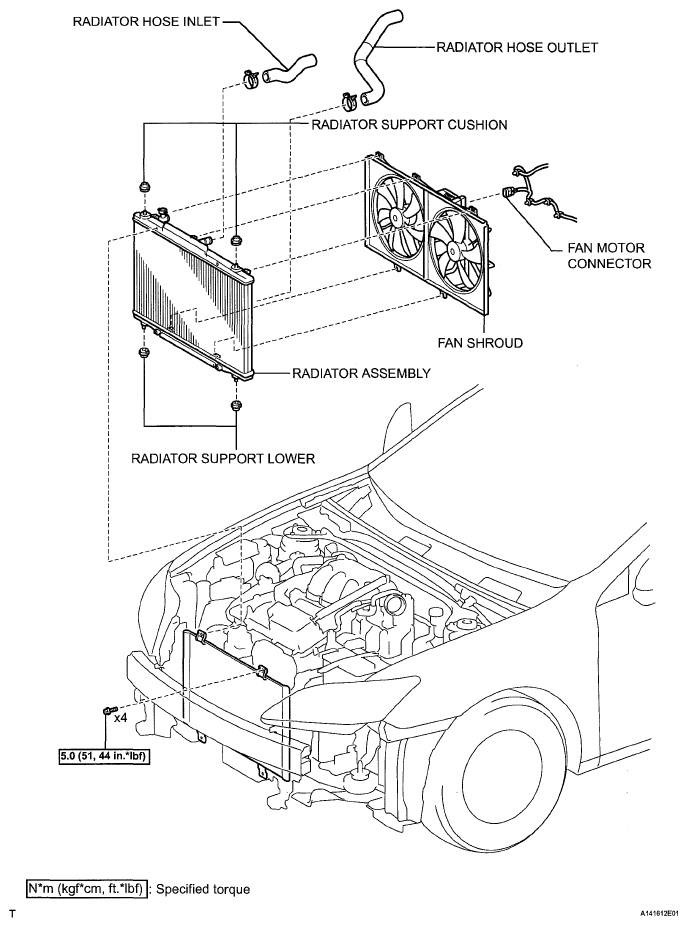 RADIATOR HOSE INLET

RADIATOR HOSE OUTLET

RADIATOR SUPPORT CUSHION

FAN MOTOR CONNECTOR

FAN SHROUD

RADIATOR ASSEMBLY

RADIATOR SUPPORT LOWER

x4

5.0 (51, 44 in.*lbf)

N*m (kgf*cm, ft.*lbf) : Specified torque

T

A141612E01