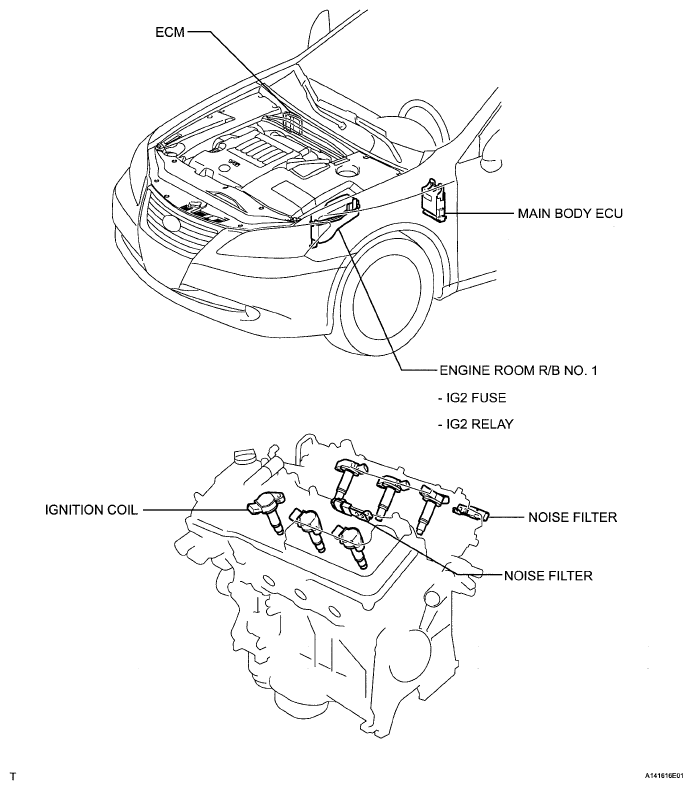 ECM

MAIN BODY ECU

ENGINE ROOM R/B NO. 1
- IG2 FUSE
- IG2 RELAY

IGNITION COIL

NOISE FILTER

NOISE FILTER

T

A141616E01