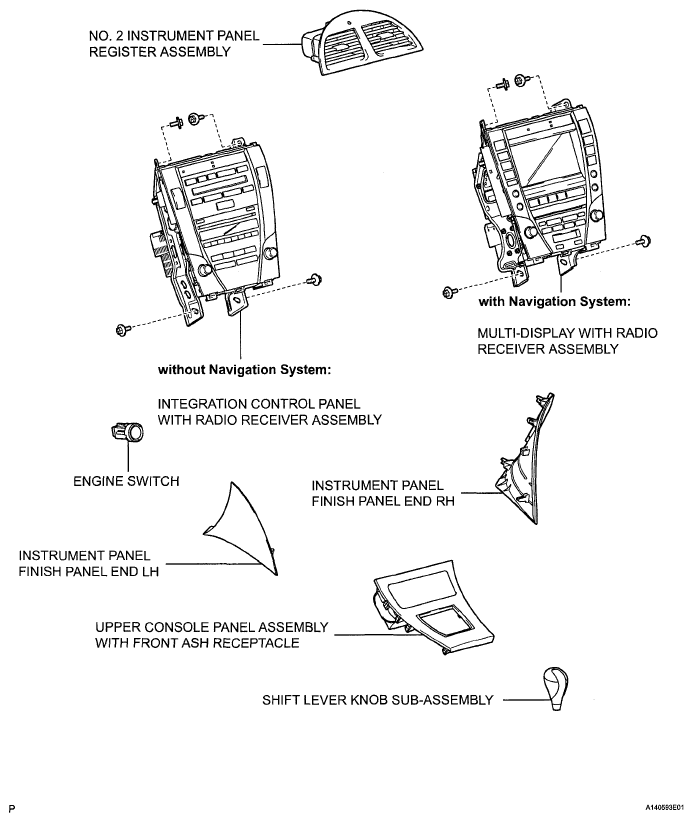 NO. 2 INSTRUMENT PANEL REGISTER ASSEMBLY

with Navigation System:

MULTI-DISPLAY WITH RADIO RECEIVER ASSEMBLY

without Navigation System:

INTEGRATION CONTROL PANEL WITH RADIO RECEIVER ASSEMBLY

ENGINE SWITCH

INSTRUMENT PANEL FINISH PANEL END RH

INSTRUMENT PANEL FINISH PANEL END LH

UPPER CONSOLE PANEL ASSEMBLY WITH FRONT ASH RECEPTACLE

SHIFT LEVER KNOB SUB-ASSEMBLY

P

A140593E01