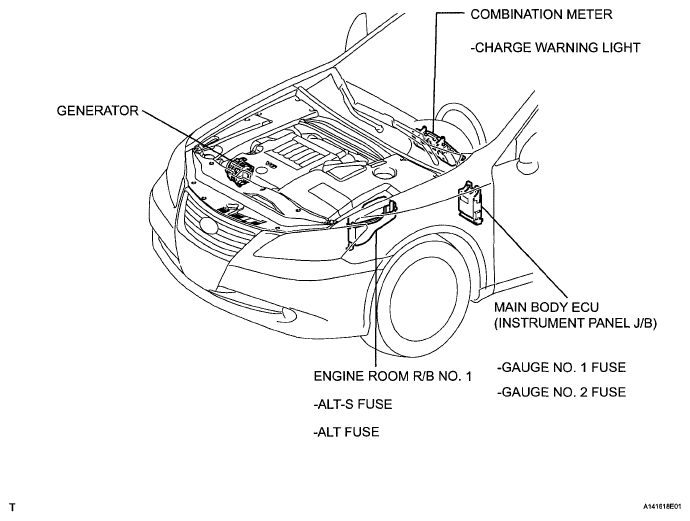 COMBINATION METER

-CHARGE WARNING LIGHT

GENERATOR

MAIN BODY ECU (INSTRUMENT PANEL J/B)

-GAUGE NO. 1 FUSE

-GAUGE NO. 2 FUSE

ENGINE ROOM R/B NO. 1

-ALT-S FUSE

-ALT FUSE

T

A141618E01