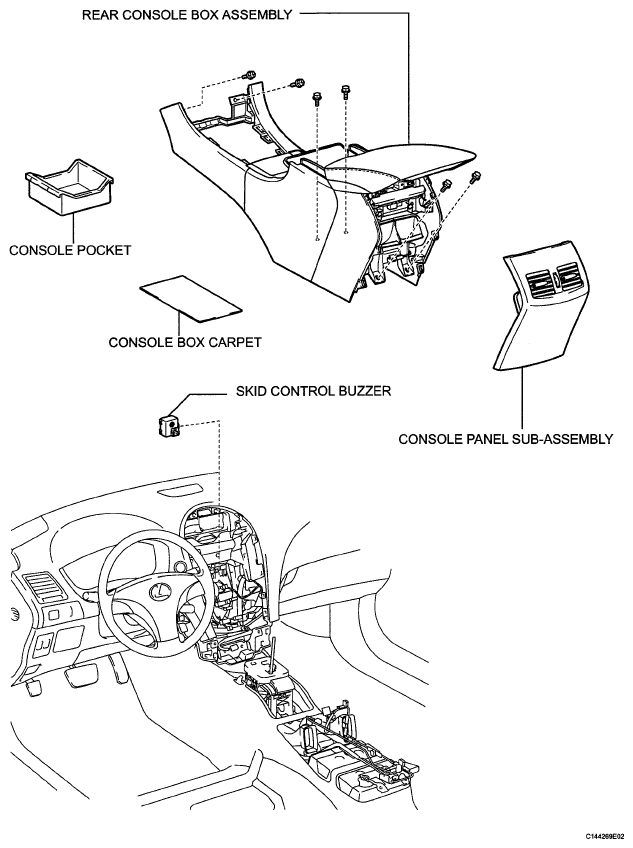 REAR CONSOLE BOX ASSEMBLY

CONSOLE POCKET

CONSOLE BOX CARPET

SKID CONTROL BUZZER

CONSOLE PANEL SUB-ASSEMBLY

C144269E02