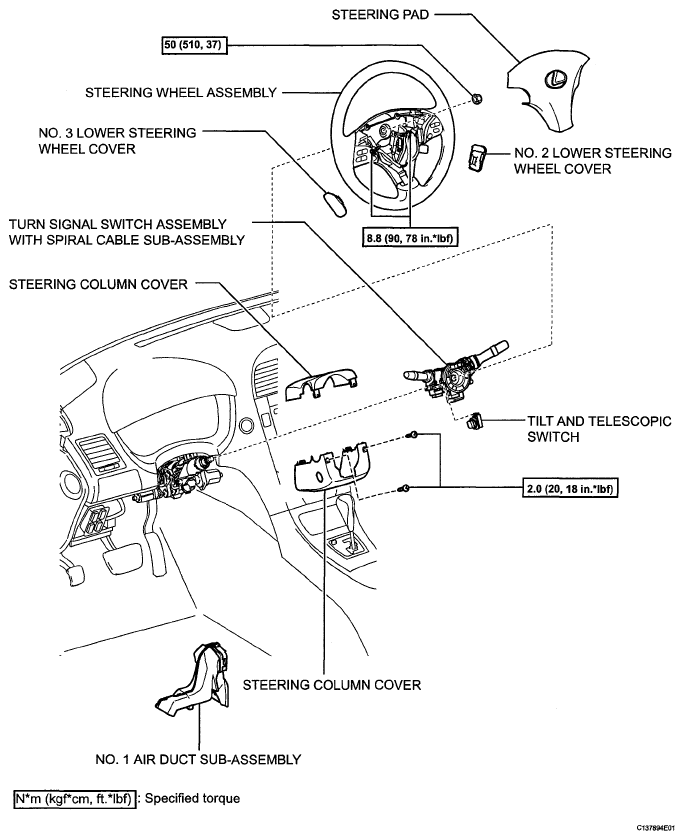 STEERING PAD

50 (510, 37)

STEERING WHEEL ASSEMBLY

NO. 3 LOWER STEERING WHEEL COVER

NO. 2 LOWER STEERING WHEEL COVER

TURN SIGNAL SWITCH ASSEMBLY WITH SPIRAL CABLE SUB-ASSEMBLY

8.8 (90, 78 in.*lbf)

STEERING COLUMN COVER

TILT AND TELESCOPIC SWITCH

2.0 (20, 18 in.*lbf)

STEERING COLUMN COVER

NO. 1 AIR DUCT SUB-ASSEMBLY

N*m (kgf*cm, ft.*lbf) : Specified torque

C137894E01