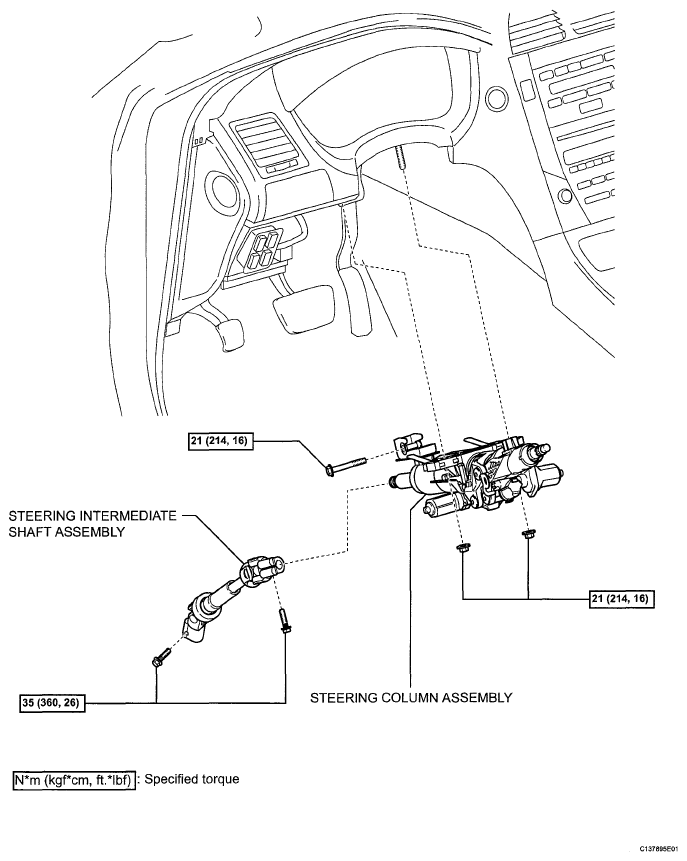 21 (214, 16)

STEERING INTERMEDIATE SHAFT ASSEMBLY

21 (214, 16)

35 (360, 26)

STEERING COLUMN ASSEMBLY

N*m (kgf*cm, ft.*lbf) : Specified torque

C137895E01