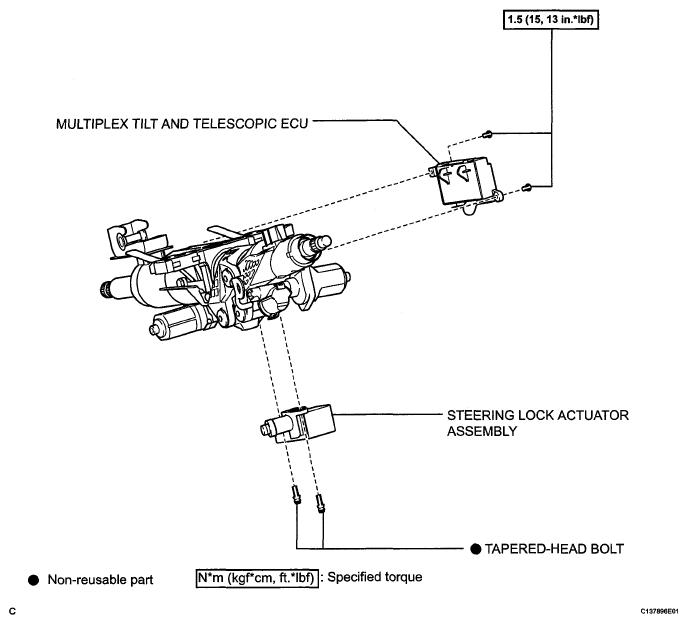 1.5 (15, 13 in.*lbf)

MULTIPLEX TILT AND TELESCOPIC ECU

STEERING LOCK ACTUATOR ASSEMBLY

● TAPERED-HEAD BOLT

● Non-reusable part

N*m (kgf*cm, ft.*lbf) : Specified torque

C

C137896E01