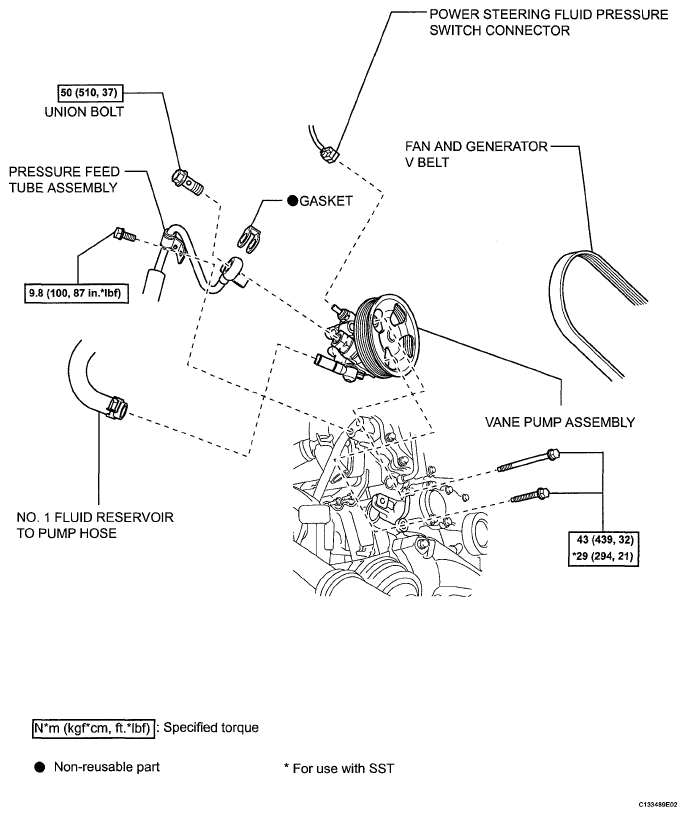 POWER STEERING FLUID PRESSURE SWITCH CONNECTOR

50 (510, 37)
UNION BOLT

FAN AND GENERATOR V BELT

PRESSURE FEED TUBE ASSEMBLY

● GASKET

9.8 (100, 87 in.*lbf)

VANE PUMP ASSEMBLY

NO. 1 FLUID RESERVOIR TO PUMP HOSE

43 (439, 32)
*29 (294, 21)

N*m (kgf*cm, ft.*lbf) : Specified torque

● Non-reusable part

* For use with SST

C133489E02