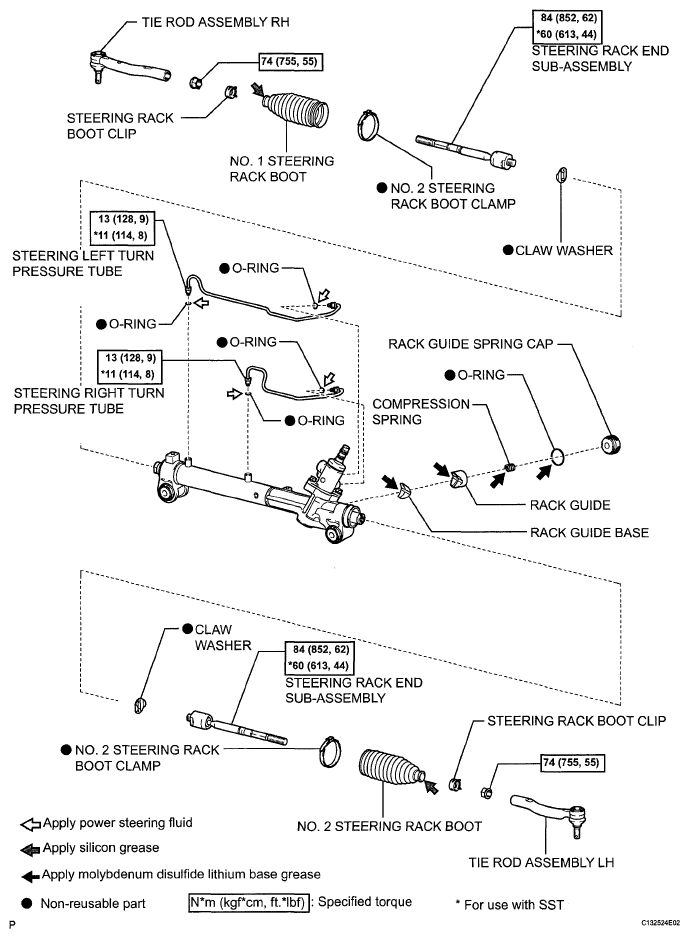 TIE ROD ASSEMBLY RH

74 (755, 55)

84 (852, 62)
*60 (613, 44)
STEERING RACK END SUB-ASSEMBLY

STEERING RACK BOOT CLIP

NO. 1 STEERING RACK BOOT

● NO. 2 STEERING RACK BOOT CLAMP

● CLAW WASHER

13 (128, 9)
*11 (114, 8)
STEERING LEFT TURN PRESSURE TUBE

● O-RING

● O-RING

● O-RING

13 (128, 9)
*11 (114, 8)
STEERING RIGHT TURN PRESSURE TUBE

● O-RING

RACK GUIDE SPRING CAP

● O-RING

COMPRESSION SPRING

RACK GUIDE

RACK GUIDE BASE

● CLAW WASHER

84 (852, 62)
*60 (613, 44)
STEERING RACK END SUB-ASSEMBLY

● NO. 2 STEERING RACK BOOT CLAMP

STEERING RACK BOOT CLIP

74 (755, 55)

NO. 2 STEERING RACK BOOT

TIE ROD ASSEMBLY LH

Apply power steering fluid

Apply silicon grease

Apply molybdenum disulfide lithium base grease

● Non-reusable part

N*m (kgf*cm, ft.*lbf) : Specified torque

* For use with SST

P

C132524E02