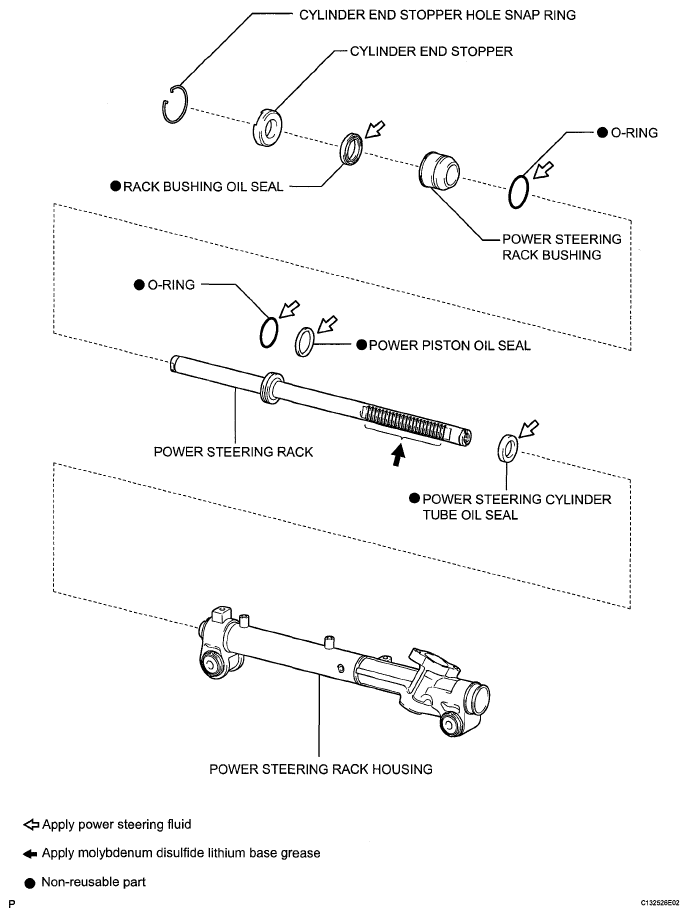 CYLINDER END STOPPER HOLE SNAP RING

CYLINDER END STOPPER

● O-RING

● RACK BUSHING OIL SEAL

POWER STEERING RACK BUSHING

● O-RING

● POWER PISTON OIL SEAL

POWER STEERING RACK

● POWER STEERING CYLINDER TUBE OIL SEAL

POWER STEERING RACK HOUSING

⇦ Apply power steering fluid

⬅ Apply molybdenum disulfide lithium base grease

● Non-reusable part

P

C132526E02