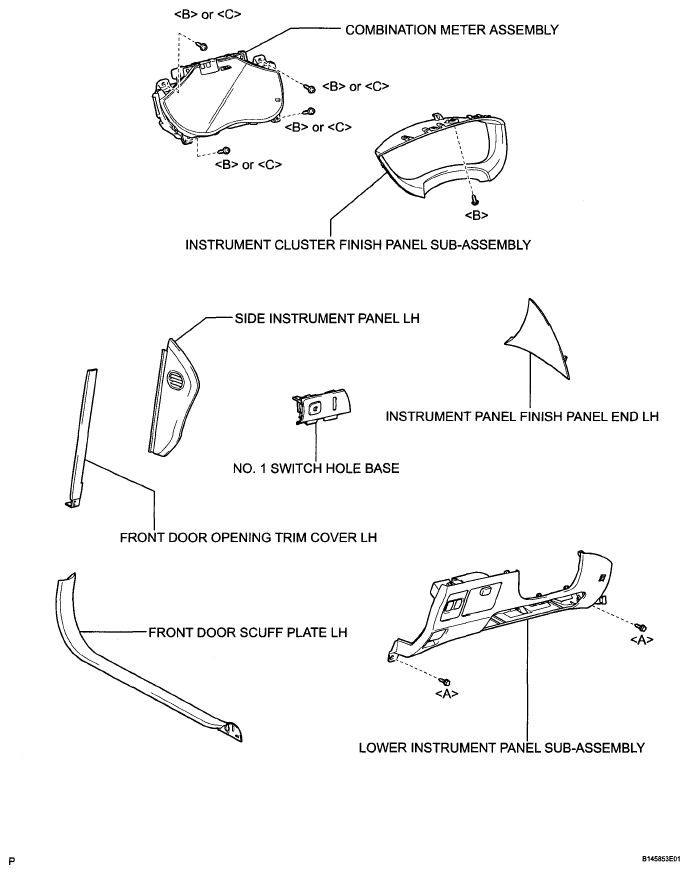 <B> or <C>

COMBINATION METER ASSEMBLY

<B> or <C>

<B> or <C>

<B> or <C>

<B>

INSTRUMENT CLUSTER FINISH PANEL SUB-ASSEMBLY

SIDE INSTRUMENT PANEL LH

INSTRUMENT PANEL FINISH PANEL END LH

NO. 1 SWITCH HOLE BASE

FRONT DOOR OPENING TRIM COVER LH

FRONT DOOR SCUFF PLATE LH

<A>

<A>

LOWER INSTRUMENT PANEL SUB-ASSEMBLY

P

B145853E01