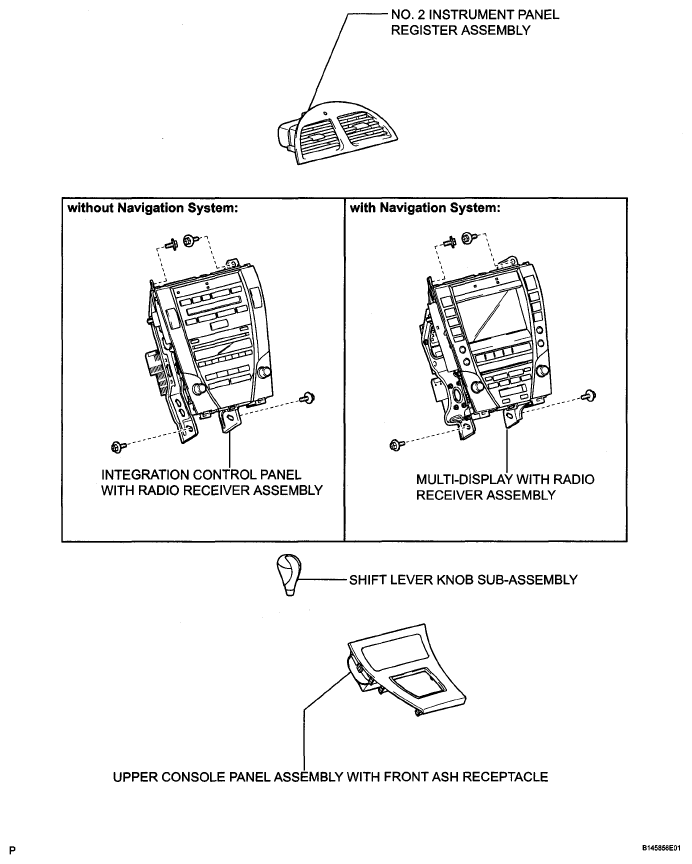 NO. 2 INSTRUMENT PANEL REGISTER ASSEMBLY

without Navigation System:

INTEGRATION CONTROL PANEL WITH RADIO RECEIVER ASSEMBLY

with Navigation System:

MULTI-DISPLAY WITH RADIO RECEIVER ASSEMBLY

SHIFT LEVER KNOB SUB-ASSEMBLY

UPPER CONSOLE PANEL ASSEMBLY WITH FRONT ASH RECEPTACLE

P

B145856E01