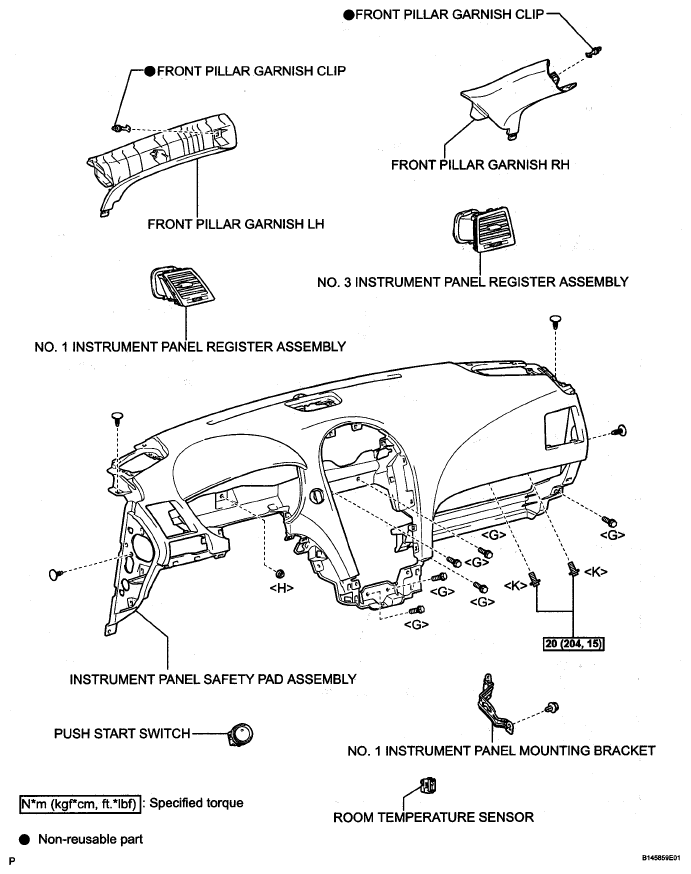 ●FRONT PILLAR GARNISH CLIP

●FRONT PILLAR GARNISH CLIP

FRONT PILLAR GARNISH RH

FRONT PILLAR GARNISH LH

NO. 3 INSTRUMENT PANEL REGISTER ASSEMBLY

NO. 1 INSTRUMENT PANEL REGISTER ASSEMBLY

<G>

<G>

<G>

<K>

<K>

<H>

<G>

<G>

<G>

20 (204, 15)

INSTRUMENT PANEL SAFETY PAD ASSEMBLY

PUSH START SWITCH

NO. 1 INSTRUMENT PANEL MOUNTING BRACKET

N*m (kgf*cm, ft.*lbf) : Specified torque

ROOM TEMPERATURE SENSOR

● Non-reusable part

P

B145859E01