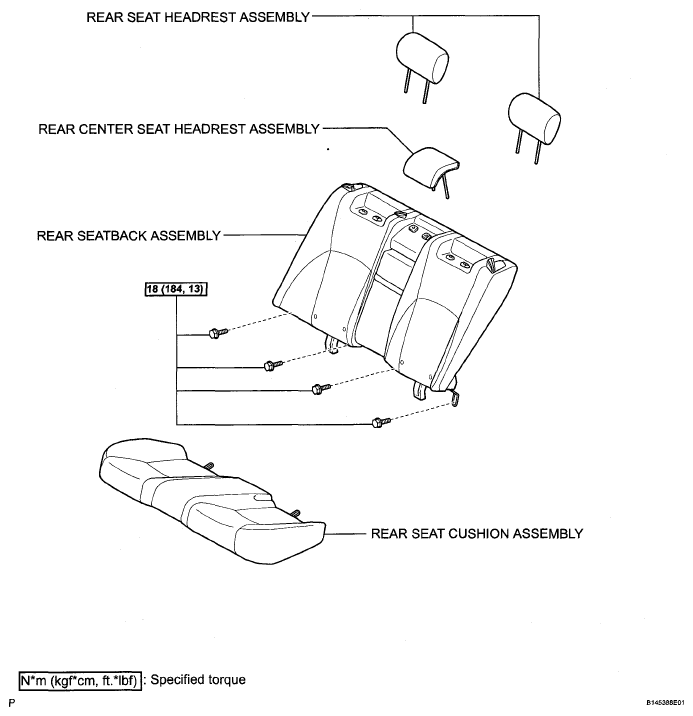 REAR SEAT HEADREST ASSEMBLY

REAR CENTER SEAT HEADREST ASSEMBLY

REAR SEATBACK ASSEMBLY

18 (184, 13)

REAR SEAT CUSHION ASSEMBLY

N*m (kgf*cm, ft.*lbf) : Specified torque

P

B145388E01