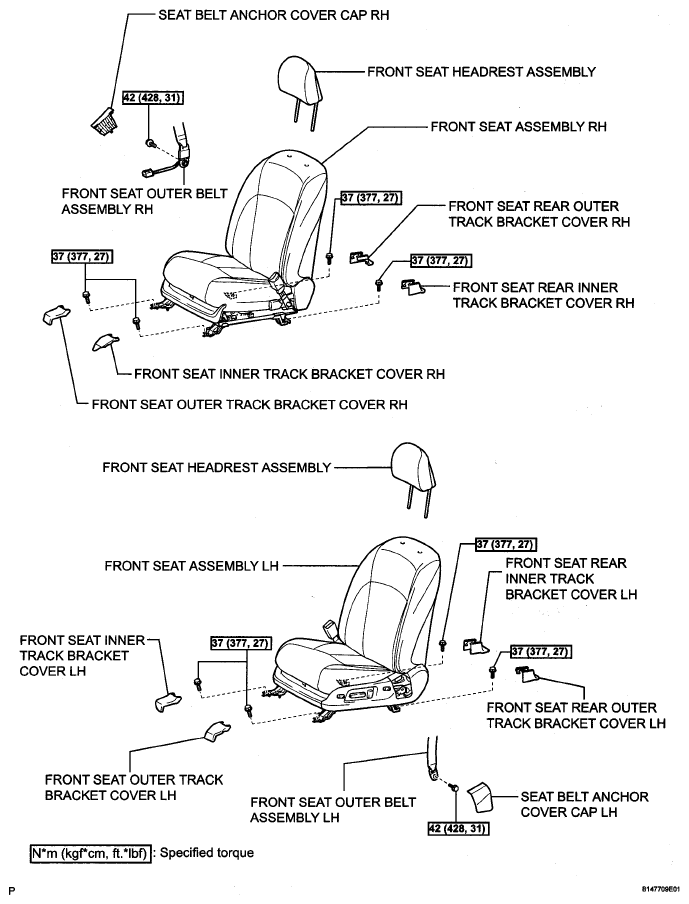 SEAT BELT ANCHOR COVER CAP RH

FRONT SEAT HEADREST ASSEMBLY

42 (428, 31)

FRONT SEAT ASSEMBLY RH

FRONT SEAT OUTER BELT ASSEMBLY RH

37 (377, 27)

FRONT SEAT REAR OUTER TRACK BRACKET COVER RH

37 (377, 27)

37 (377, 27)

FRONT SEAT REAR INNER TRACK BRACKET COVER RH

FRONT SEAT INNER TRACK BRACKET COVER RH

FRONT SEAT OUTER TRACK BRACKET COVER RH

FRONT SEAT HEADREST ASSEMBLY

37 (377, 27)

FRONT SEAT ASSEMBLY LH

FRONT SEAT REAR INNER TRACK BRACKET COVER LH

FRONT SEAT INNER TRACK BRACKET COVER LH

37 (377, 27)

37 (377, 27)

FRONT SEAT REAR OUTER TRACK BRACKET COVER LH

FRONT SEAT OUTER TRACK BRACKET COVER LH

FRONT SEAT OUTER BELT ASSEMBLY LH

SEAT BELT ANCHOR COVER CAP LH

42 (428, 31)

N*m (kgf*cm, ft.*lbf) : Specified torque

P

B147709E01