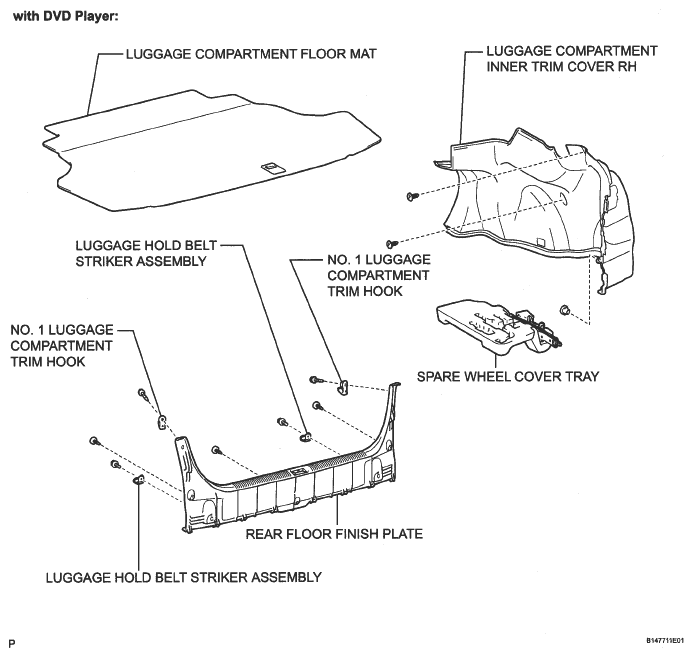 with DVD Player:

LUGGAGE COMPARTMENT FLOOR MAT

LUGGAGE COMPARTMENT INNER TRIM COVER RH

LUGGAGE HOLD BELT STRIKER ASSEMBLY

NO. 1 LUGGAGE COMPARTMENT TRIM HOOK

NO. 1 LUGGAGE COMPARTMENT TRIM HOOK

SPARE WHEEL COVER TRAY

REAR FLOOR FINISH PLATE

LUGGAGE HOLD BELT STRIKER ASSEMBLY

P

B147711E01