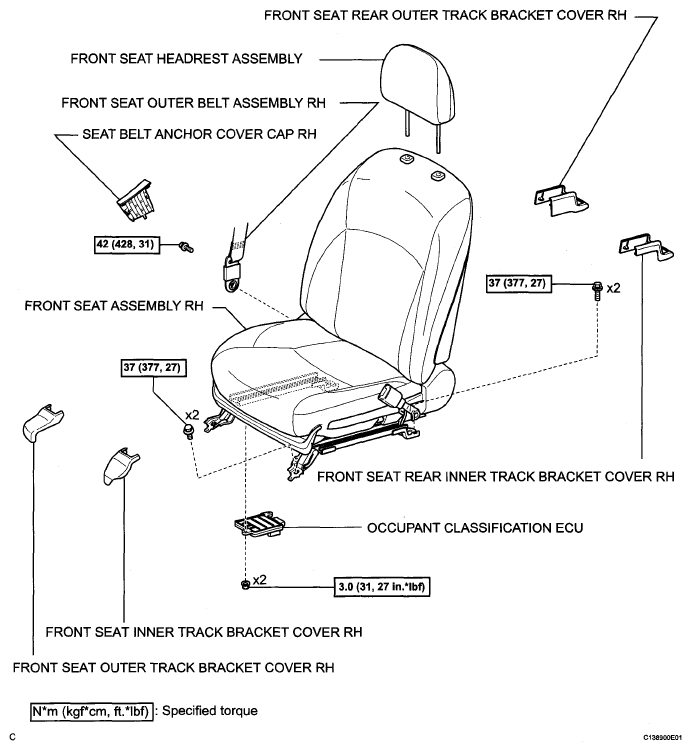 FRONT SEAT REAR OUTER TRACK BRACKET COVER RH

FRONT SEAT HEADREST ASSEMBLY

FRONT SEAT OUTER BELT ASSEMBLY RH

SEAT BELT ANCHOR COVER CAP RH

42 (428, 31)

37 (377, 27)

x2

FRONT SEAT ASSEMBLY RH

37 (377, 27)

x2

FRONT SEAT REAR INNER TRACK BRACKET COVER RH

OCCUPANT CLASSIFICATION ECU

x2

3.0 (31, 27 in.*lbf)

FRONT SEAT INNER TRACK BRACKET COVER RH

FRONT SEAT OUTER TRACK BRACKET COVER RH

N*m (kgf*cm, ft.*lbf) : Specified torque

C

C138900E01