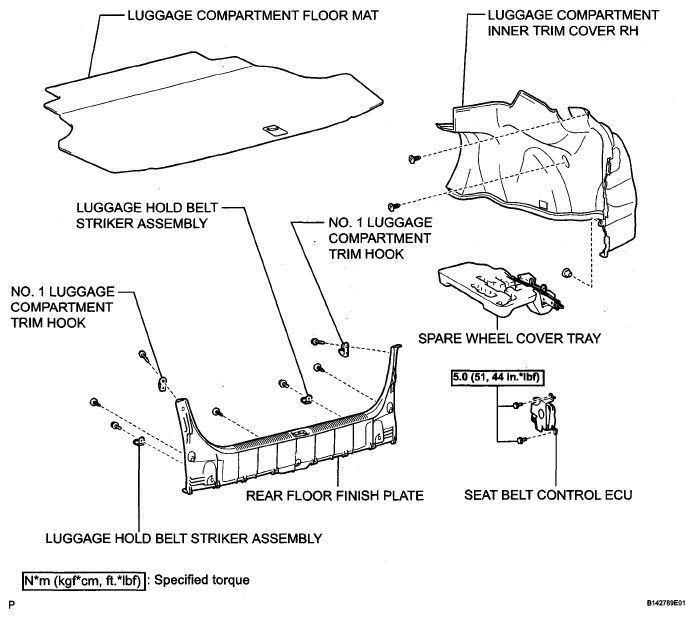 LUGGAGE COMPARTMENT FLOOR MAT

LUGGAGE COMPARTMENT INNER TRIM COVER RH

LUGGAGE HOLD BELT STRIKER ASSEMBLY

NO. 1 LUGGAGE COMPARTMENT TRIM HOOK

NO. 1 LUGGAGE COMPARTMENT TRIM HOOK

SPARE WHEEL COVER TRAY

5.0 (51, 44 in.*lbf)

REAR FLOOR FINISH PLATE

SEAT BELT CONTROL ECU

LUGGAGE HOLD BELT STRIKER ASSEMBLY

N*m (kgf*cm, ft.*lbf) : Specified torque

P

B142789E01