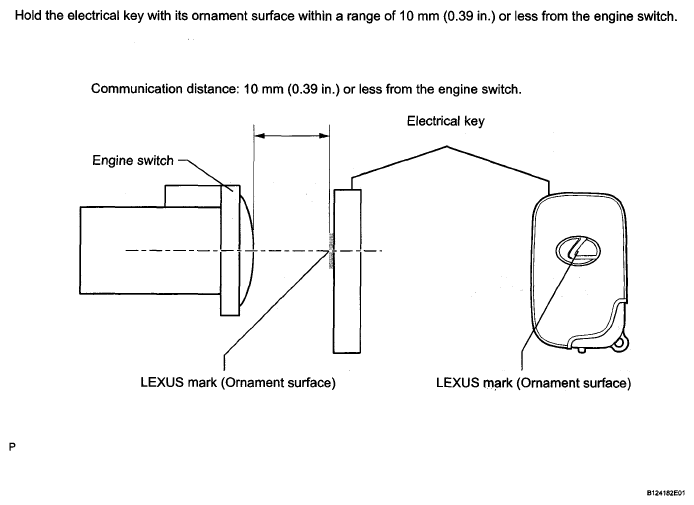 Hold the electrical key with its ornament surface within a range of 10 mm (0.39 in.) or less from the engine switch.

Communication distance: 10 mm (0.39 in.) or less from the engine switch.

Electrical key

Engine switch

LEXUS mark (Ornament surface)

LEXUS mark (Ornament surface)

P

B124182E01