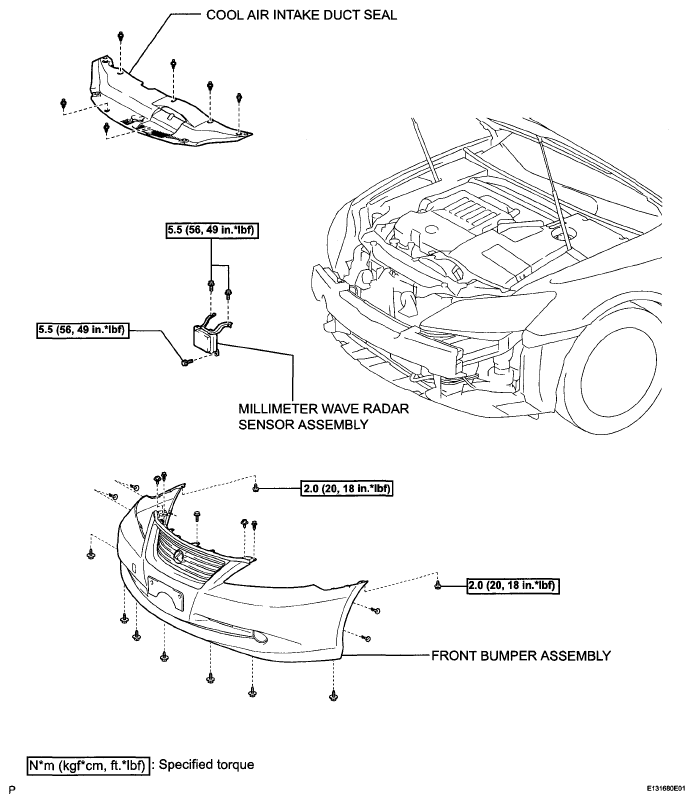 COOL AIR INTAKE DUCT SEAL

5.5 (56, 49 in.*lbf)

5.5 (56, 49 in.*lbf)

MILLIMETER WAVE RADAR SENSOR ASSEMBLY

2.0 (20, 18 in.*lbf)

2.0 (20, 18 in.*lbf)

FRONT BUMPER ASSEMBLY

N*m (kgf*cm, ft.*lbf) : Specified torque

P

E131680E01