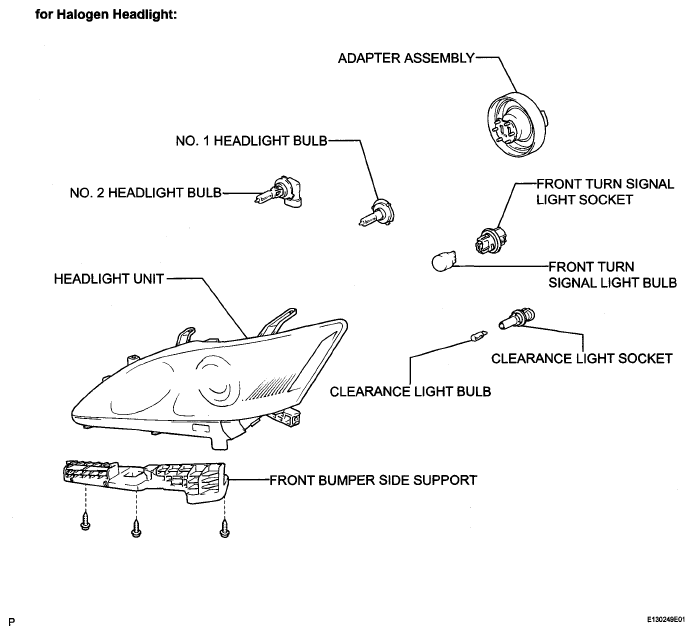 for Halogen Headlight:

ADAPTER ASSEMBLY

NO. 1 HEADLIGHT BULB

NO. 2 HEADLIGHT BULB

FRONT TURN SIGNAL LIGHT SOCKET

FRONT TURN SIGNAL LIGHT BULB

HEADLIGHT UNIT

CLEARANCE LIGHT SOCKET

CLEARANCE LIGHT BULB

FRONT BUMPER SIDE SUPPORT

P

E130249E01