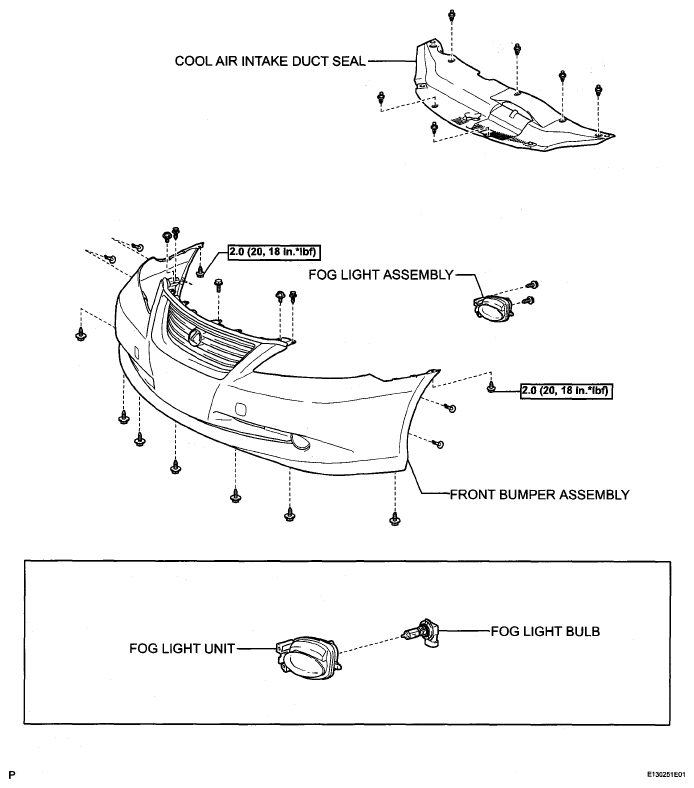 COOL AIR INTAKE DUCT SEAL

2.0 (20, 18 in.*lbf)

FOG LIGHT ASSEMBLY

2.0 (20, 18 in.*lbf)

FRONT BUMPER ASSEMBLY

FOG LIGHT UNIT

FOG LIGHT BULB

P

E130251E01