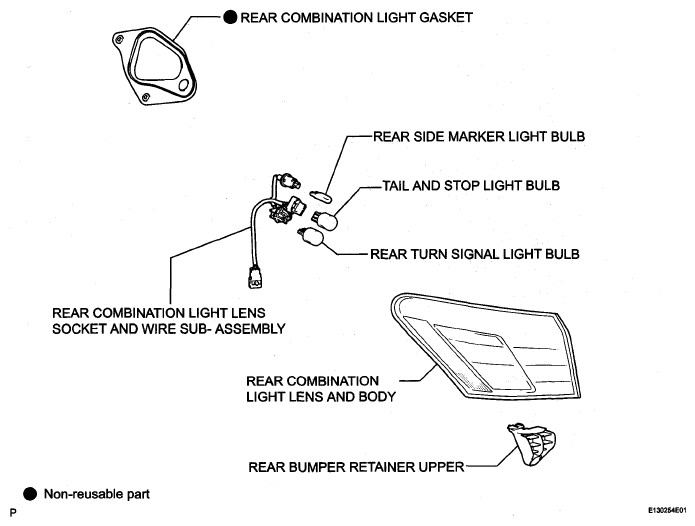 ● REAR COMBINATION LIGHT GASKET

REAR SIDE MARKER LIGHT BULB

TAIL AND STOP LIGHT BULB

REAR TURN SIGNAL LIGHT BULB

REAR COMBINATION LIGHT LENS SOCKET AND WIRE SUB- ASSEMBLY

REAR COMBINATION LIGHT LENS AND BODY

REAR BUMPER RETAINER UPPER

● Non-reusable part

P

E130254E01