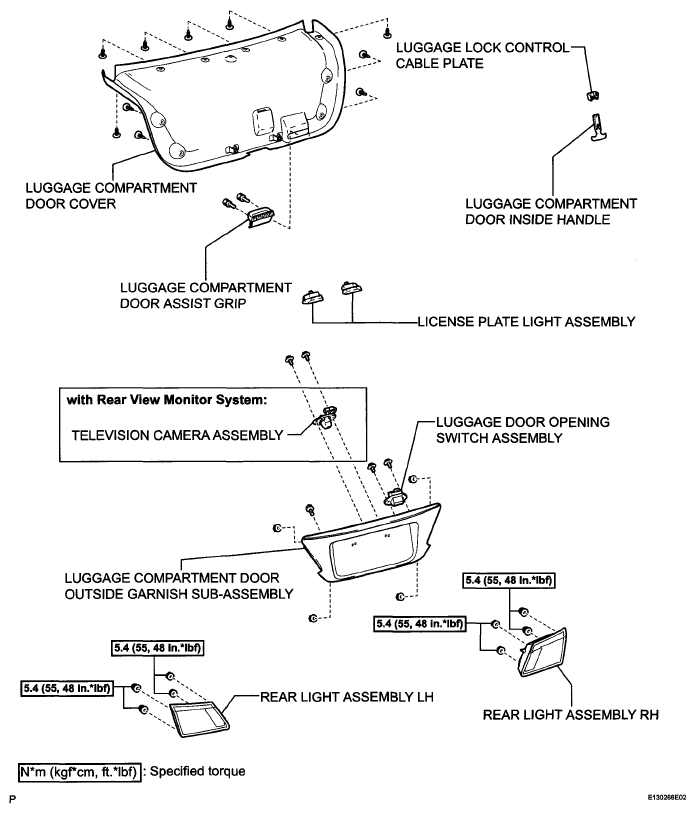 LUGGAGE LOCK CONTROL CABLE PLATE

LUGGAGE COMPARTMENT DOOR COVER

LUGGAGE COMPARTMENT DOOR INSIDE HANDLE

LUGGAGE COMPARTMENT DOOR ASSIST GRIP

LICENSE PLATE LIGHT ASSEMBLY

with Rear View Monitor System:

TELEVISION CAMERA ASSEMBLY

LUGGAGE DOOR OPENING SWITCH ASSEMBLY

LUGGAGE COMPARTMENT DOOR OUTSIDE GARNISH SUB-ASSEMBLY

5.4 (55, 48 in.*lbf)

5.4 (55, 48 in.*lbf)

5.4 (55, 48 in.*lbf)

5.4 (55, 48 in.*lbf)

REAR LIGHT ASSEMBLY LH

REAR LIGHT ASSEMBLY RH

N*m (kgf*cm, ft.*lbf) : Specified torque

P

E130266E02