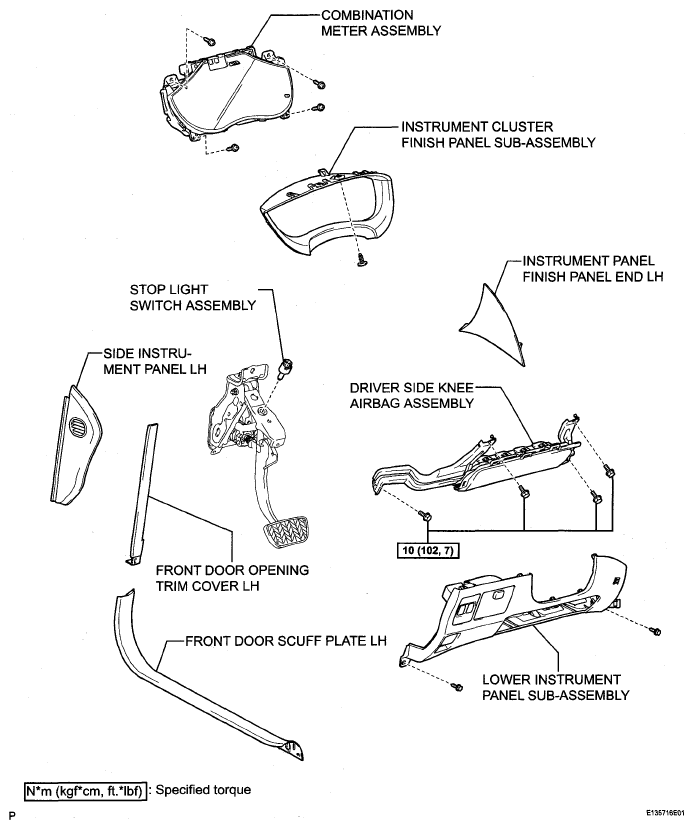 COMBINATION METER ASSEMBLY

INSTRUMENT CLUSTER FINISH PANEL SUB-ASSEMBLY

INSTRUMENT PANEL FINISH PANEL END LH

STOP LIGHT SWITCH ASSEMBLY

SIDE INSTRUMENT PANEL LH

DRIVER SIDE KNEE AIRBAG ASSEMBLY

10 (102, 7)

FRONT DOOR OPENING TRIM COVER LH

FRONT DOOR SCUFF PLATE LH

LOWER INSTRUMENT PANEL SUB-ASSEMBLY

N*m (kgf*cm, ft.*lbf) : Specified torque

P

E135716E01