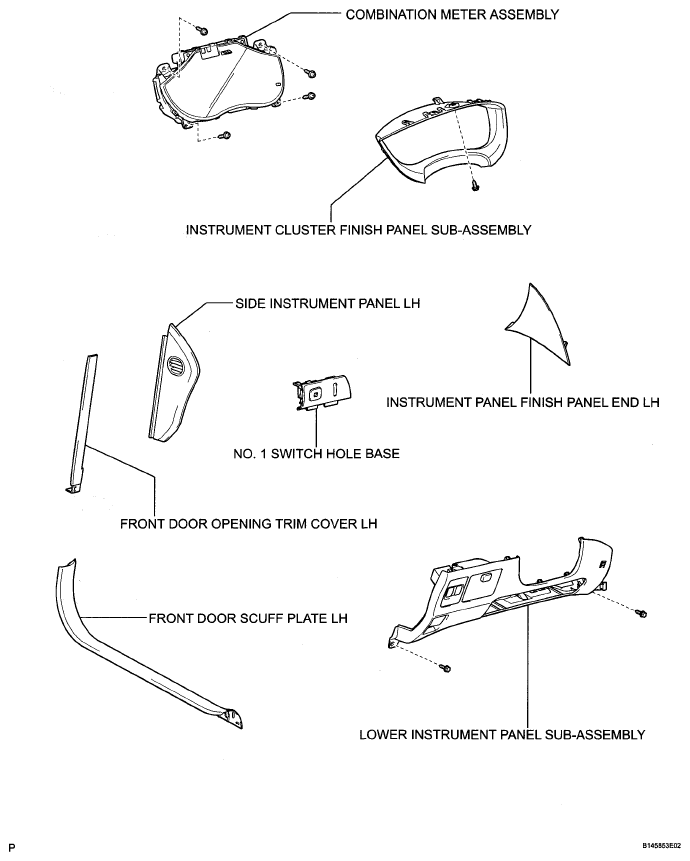 COMBINATION METER ASSEMBLY

INSTRUMENT CLUSTER FINISH PANEL SUB-ASSEMBLY

SIDE INSTRUMENT PANEL LH

INSTRUMENT PANEL FINISH PANEL END LH

NO. 1 SWITCH HOLE BASE

FRONT DOOR OPENING TRIM COVER LH

FRONT DOOR SCUFF PLATE LH

LOWER INSTRUMENT PANEL SUB-ASSEMBLY

P

B145553E02