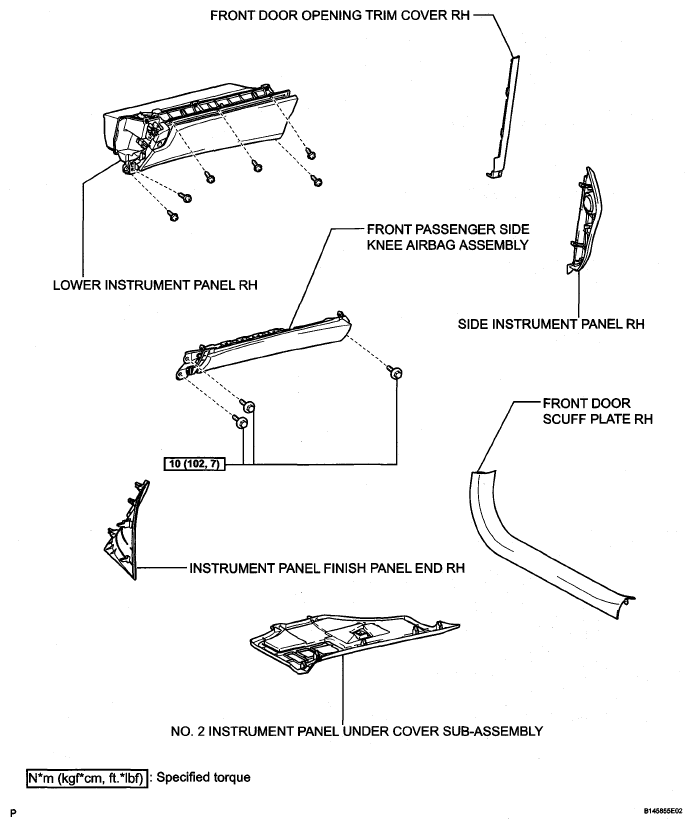 FRONT DOOR OPENING TRIM COVER RH

LOWER INSTRUMENT PANEL RH

FRONT PASSENGER SIDE KNEE AIRBAG ASSEMBLY

SIDE INSTRUMENT PANEL RH

FRONT DOOR SCUFF PLATE RH

10 (102, 7)

INSTRUMENT PANEL FINISH PANEL END RH

NO. 2 INSTRUMENT PANEL UNDER COVER SUB-ASSEMBLY

N*m (kgf*cm, ft.*lbf) : Specified torque

P

B145855E02