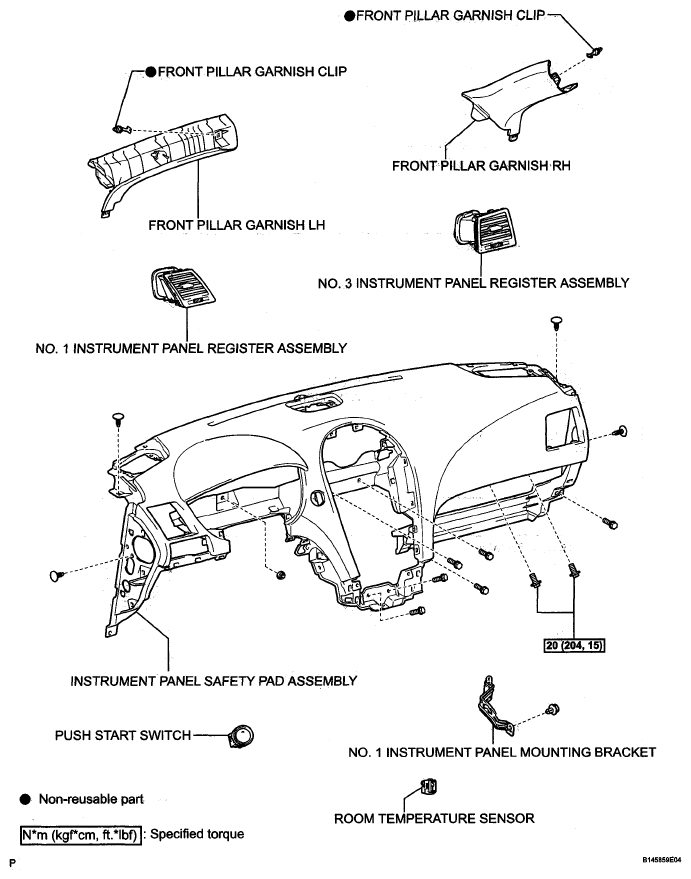 ●FRONT PILLAR GARNISH CLIP

●FRONT PILLAR GARNISH CLIP

FRONT PILLAR GARNISH RH

FRONT PILLAR GARNISH LH

NO. 3 INSTRUMENT PANEL REGISTER ASSEMBLY

NO. 1 INSTRUMENT PANEL REGISTER ASSEMBLY

20 (204, 15)

INSTRUMENT PANEL SAFETY PAD ASSEMBLY

PUSH START SWITCH

NO. 1 INSTRUMENT PANEL MOUNTING BRACKET

● Non-reusable part

ROOM TEMPERATURE SENSOR

N*m (kgf*cm, ft.*lbf) : Specified torque

P

B145859E04