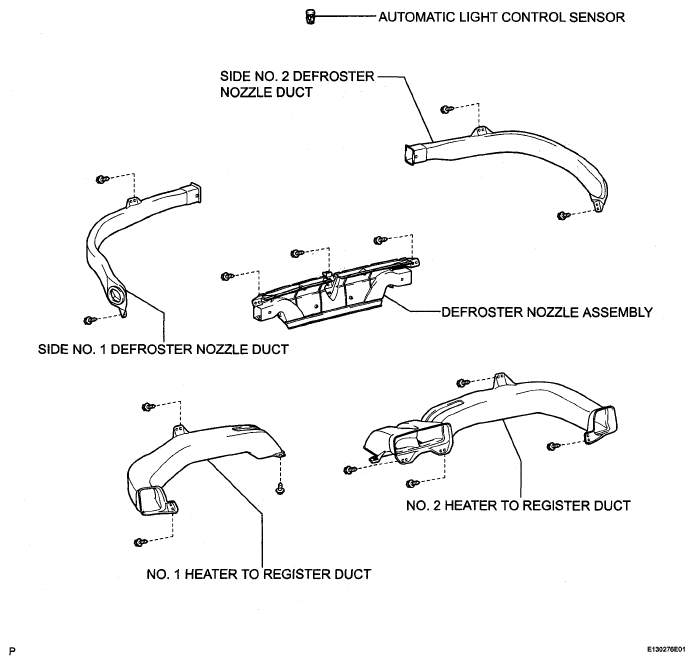 AUTOMATIC LIGHT CONTROL SENSOR

SIDE NO. 2 DEFROSTER NOZZLE DUCT

DEFROSTER NOZZLE ASSEMBLY

SIDE NO. 1 DEFROSTER NOZZLE DUCT

NO. 2 HEATER TO REGISTER DUCT

NO. 1 HEATER TO REGISTER DUCT

P

E130276E01