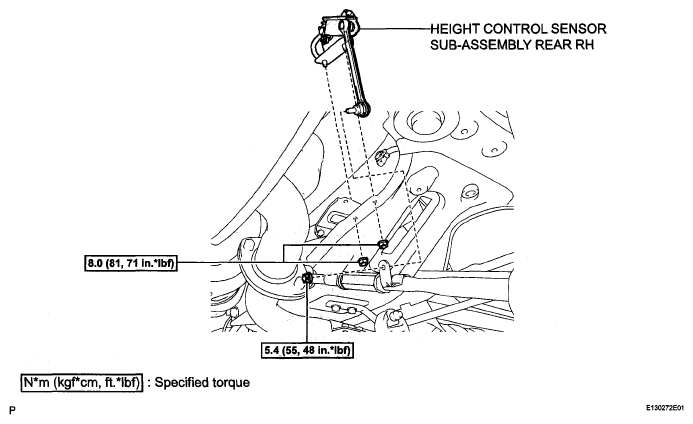 HEIGHT CONTROL SENSOR SUB-ASSEMBLY REAR RH

8.0 (81, 71 in.*lbf)

5.4 (55, 48 in.*lbf)

N*m (kgf*cm, ft.*lbf) : Specified torque

P

E130272E01