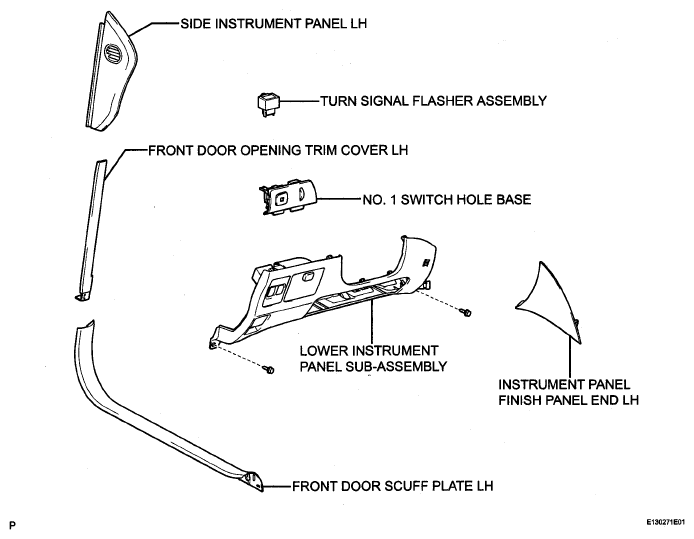 SIDE INSTRUMENT PANEL LH

TURN SIGNAL FLASHER ASSEMBLY

FRONT DOOR OPENING TRIM COVER LH

NO. 1 SWITCH HOLE BASE

LOWER INSTRUMENT PANEL SUB-ASSEMBLY

INSTRUMENT PANEL FINISH PANEL END LH

FRONT DOOR SCUFF PLATE LH

P

E130271E01