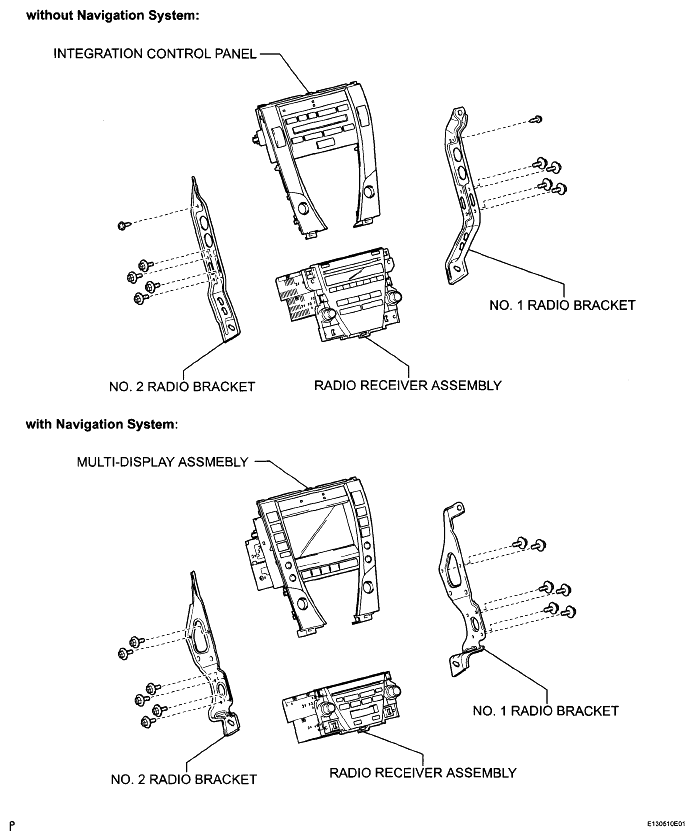 without Navigation System:

INTEGRATION CONTROL PANEL

NO. 1 RADIO BRACKET

NO. 2 RADIO BRACKET

RADIO RECEIVER ASSEMBLY

with Navigation System:

MULTI-DISPLAY ASSMEBLY

NO. 1 RADIO BRACKET

NO. 2 RADIO BRACKET

RADIO RECEIVER ASSEMBLY

P

E130510E01